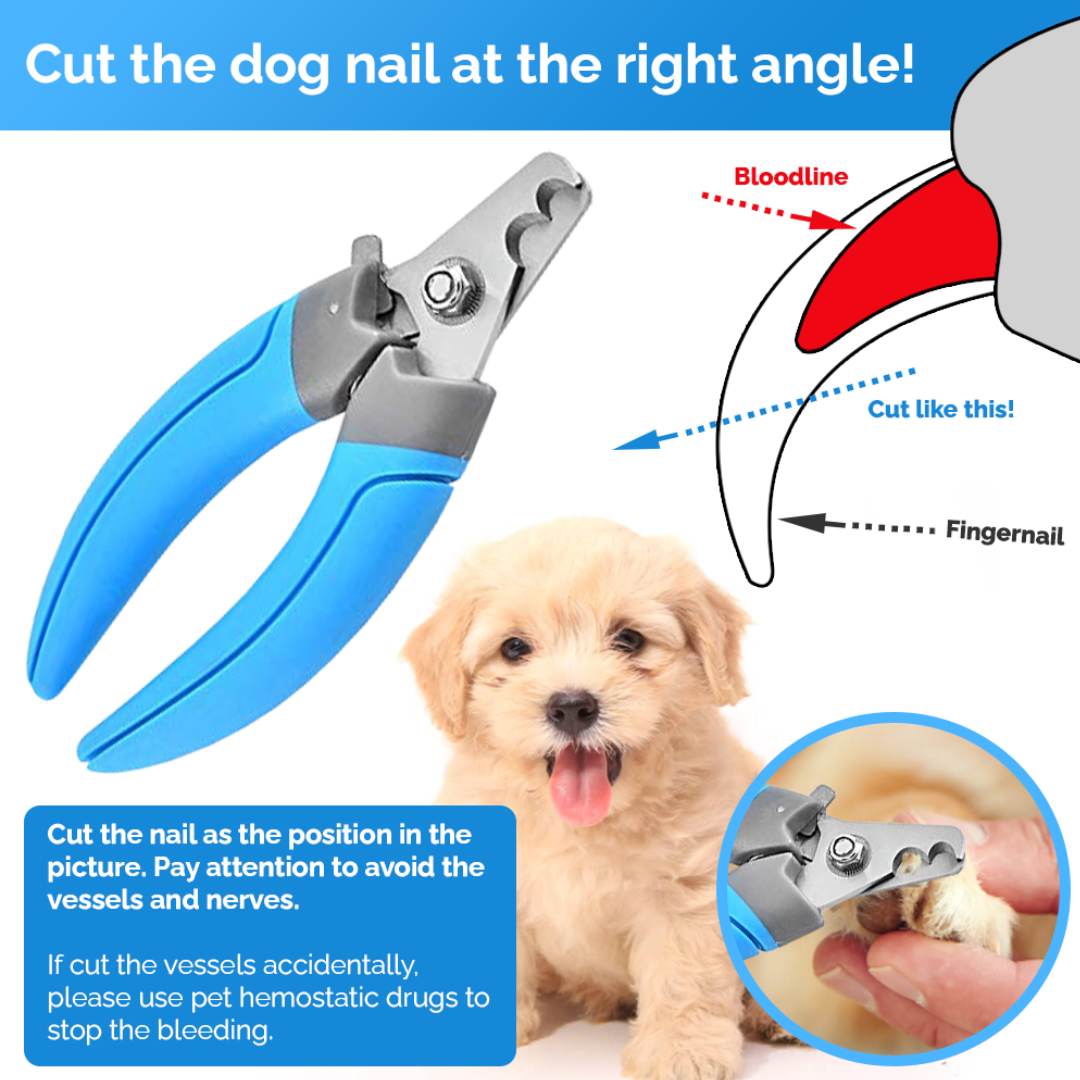 Cut the dog nail at the right angle!

Bloodline

Cut like this!

Fingernail

Cut the nail as the position in the picture. Pay attention to avoid the vessels and nerves.

If cut the vessels accidentally, please use pet hemostatic drugs to stop the bleeding.